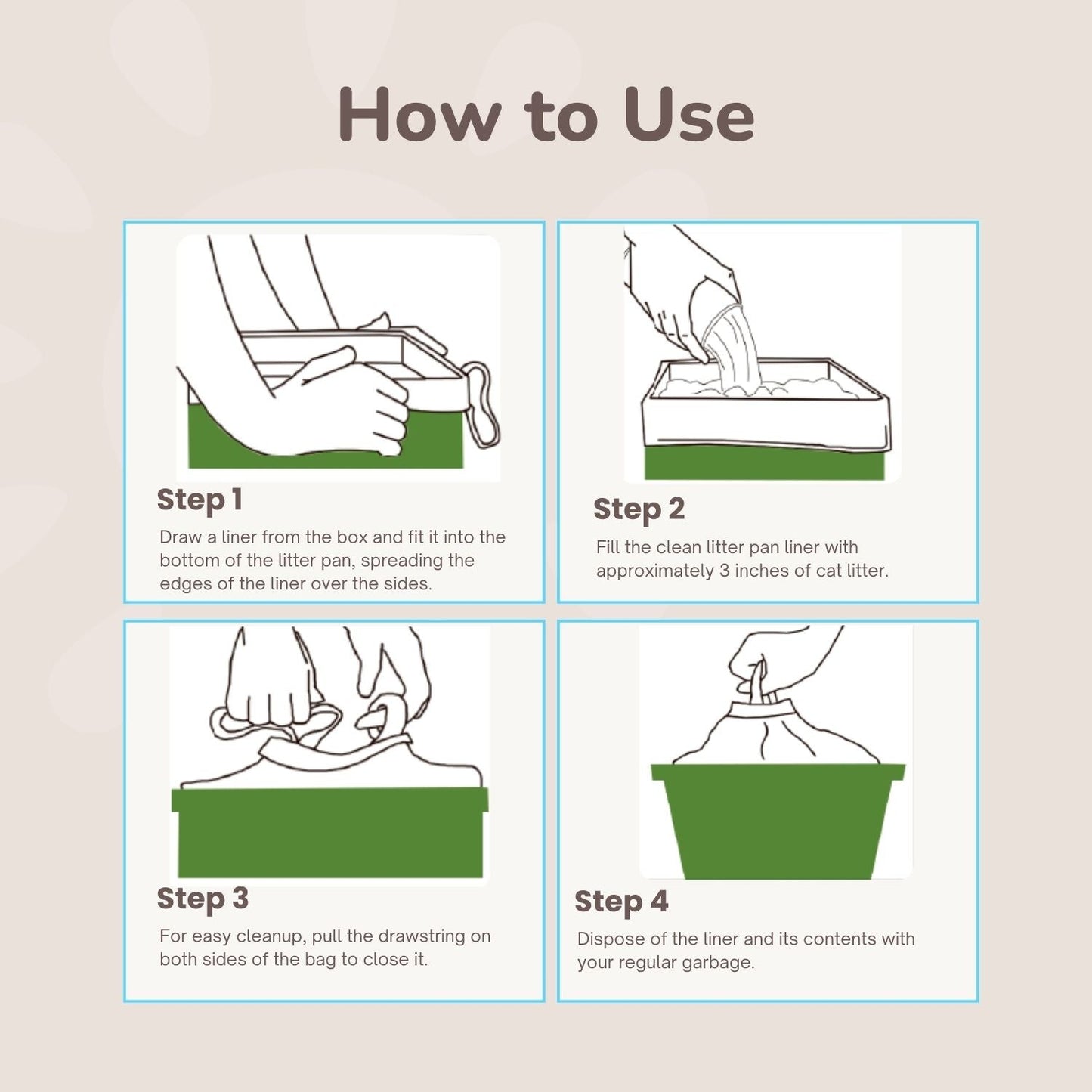 How to Use

Step 1
Draw a liner from the box and fit it into the bottom of the litter pan, spreading the edges of the liner over the sides.

Step 2
Fill the clean litter pan liner with approximately 3 inches of cat litter.

Step 3
For easy cleanup, pull the drawstring on both sides of the bag to close it.

Step 4
Dispose of the liner and its contents with your regular garbage.